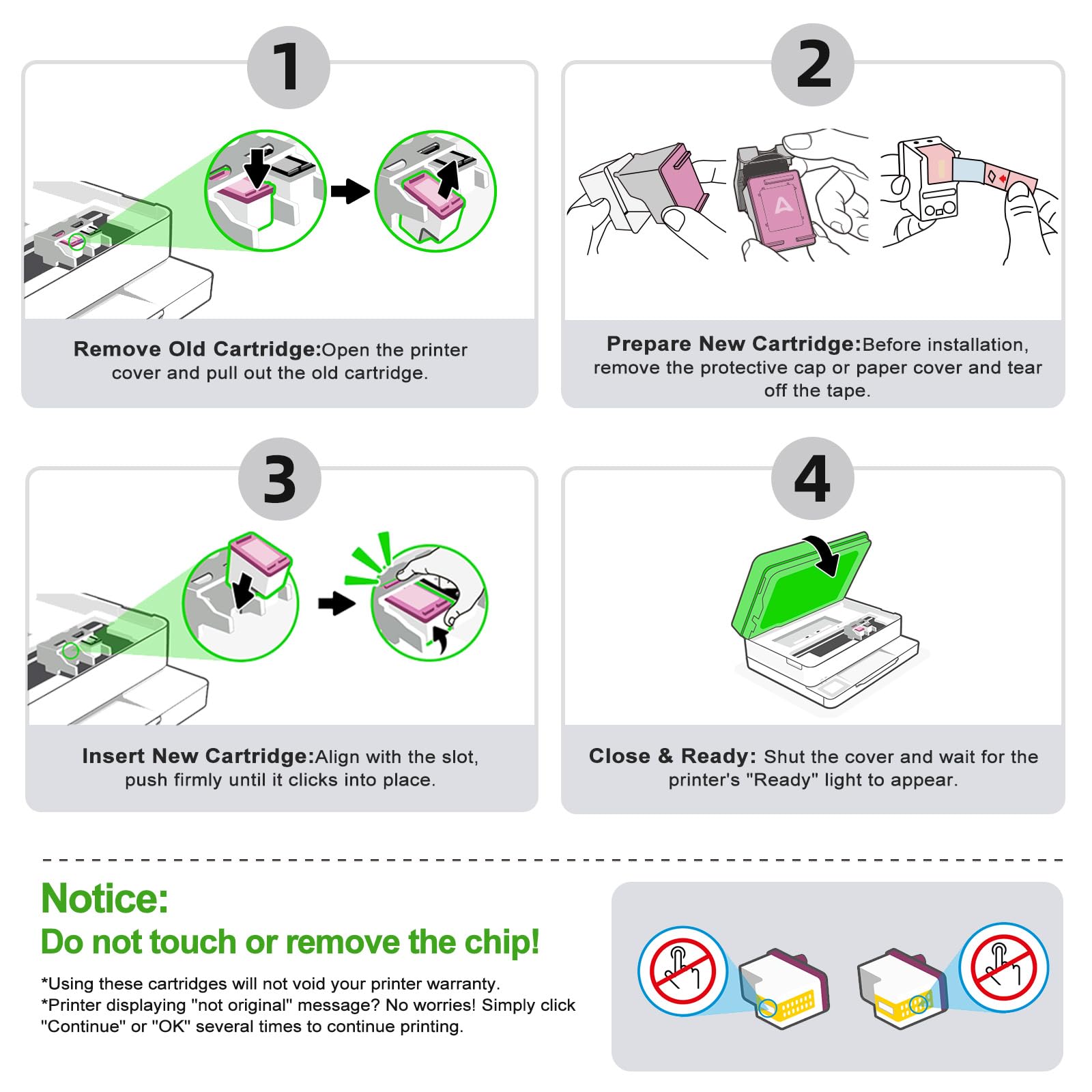 1

Remove Old Cartridge:Open the printer cover and pull out the old cartridge.

2

A

Prepare New Cartridge:Before installation, remove the protective cap or paper cover and tear off the tape.

3

Insert New Cartridge:Align with the slot, push firmly until it clicks into place.

4

Close & Ready: Shut the cover and wait for the printer's "Ready" light to appear.

Notice:
Do not touch or remove the chip!

*Using these cartridges will not void your printer warranty.
*Printer displaying "not original" message? No worries! Simply click "Continue" or "OK" several times to continue printing.