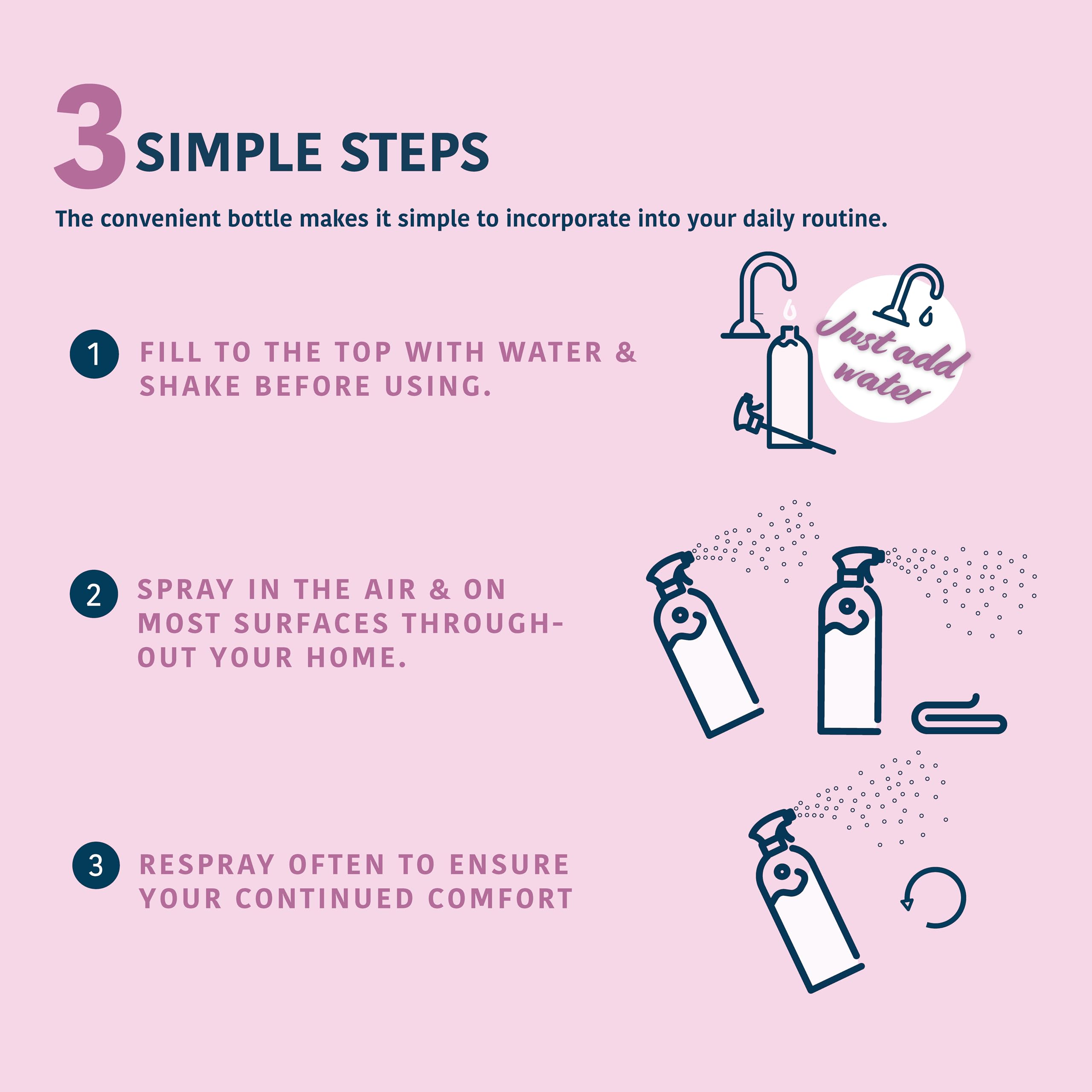 3 SIMPLE STEPS

The convenient bottle makes it simple to incorporate into your daily routine.

1 FILL TO THE TOP WITH WATER & SHAKE BEFORE USING.

Just add water

2 SPRAY IN THE AIR & ON MOST SURFACES THROUGHOUT YOUR HOME.

3 RESPRAY OFTEN TO ENSURE YOUR CONTINUED COMFORT